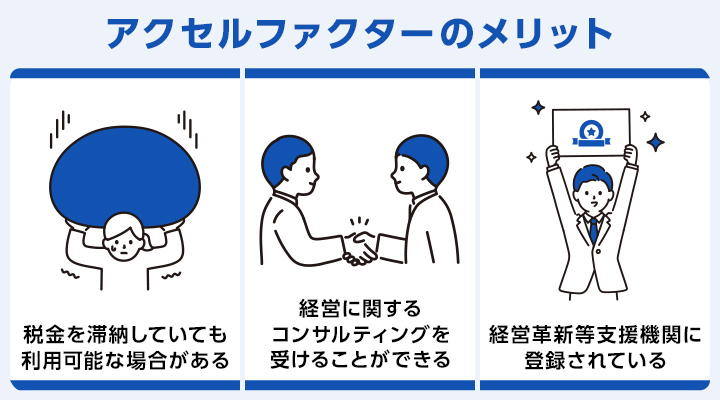 アクセルファクターのメリット

税金を滞納していても利用可能な場合がある

経営に関するコンサルティングを受けることができる

経営革新等支援機関に登録されている